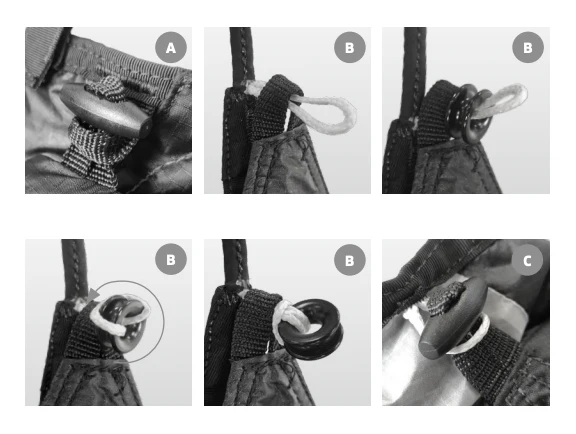 A

B

B

B

B

C